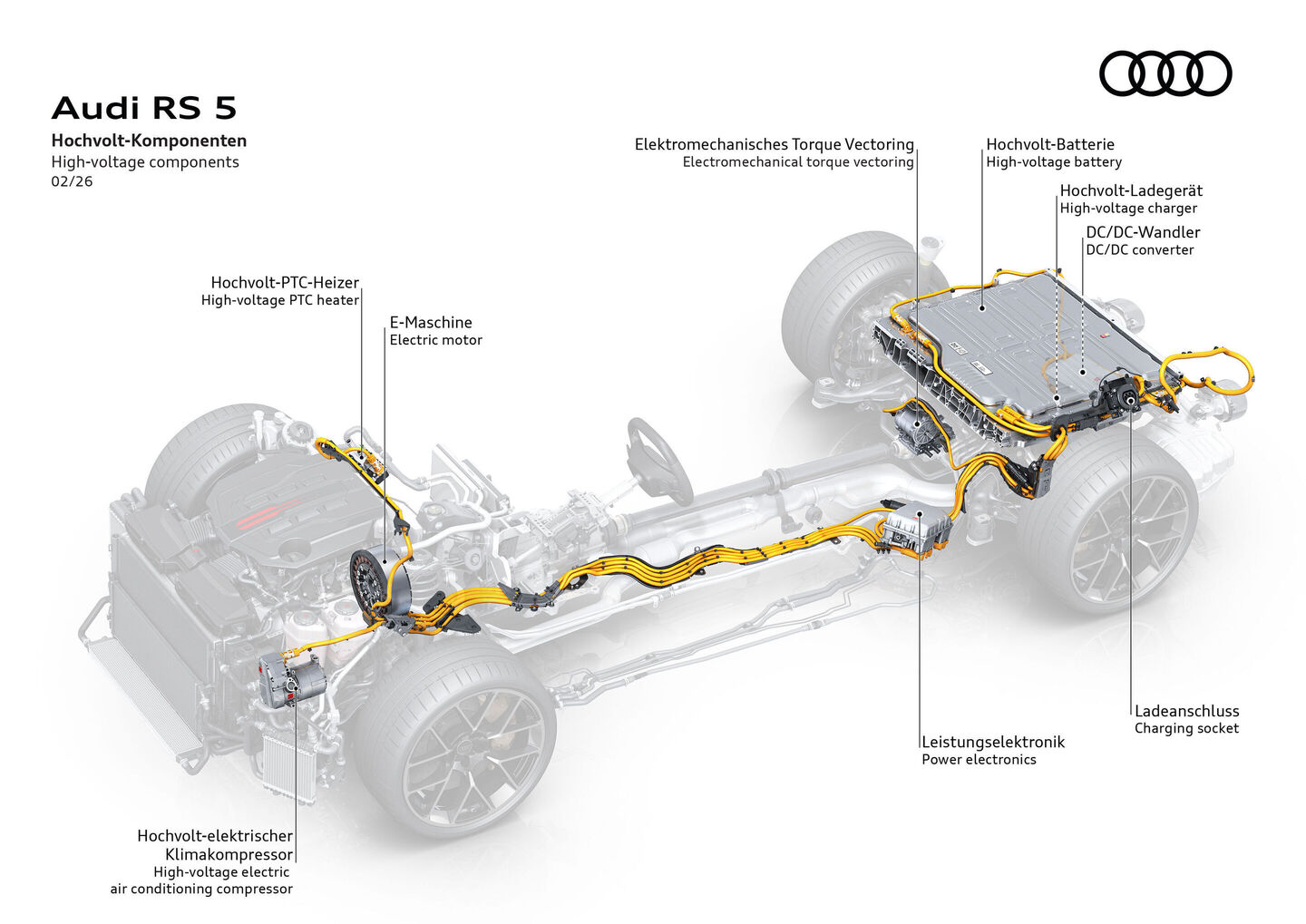 Audi RS 5
Hochvolt-Komponenten
High-voltage components
02/26

Elektromechanisches Torque Vectoring
Electromechanical torque vectoring

Hochvolt-Batterie
High-voltage battery

Hochvolt-Ladegerät
High-voltage charger

DC/DC-Wandler
DC/DC converter

Hochvolt-PTC-Heizer
High-voltage PTC heater

E-Maschine
Electric motor

Ladeanschluss
Charging socket

Leistungselektronik
Power electronics

Hochvolt-elektrischer
Klimakompressor
High-voltage electric
air conditioning compressor